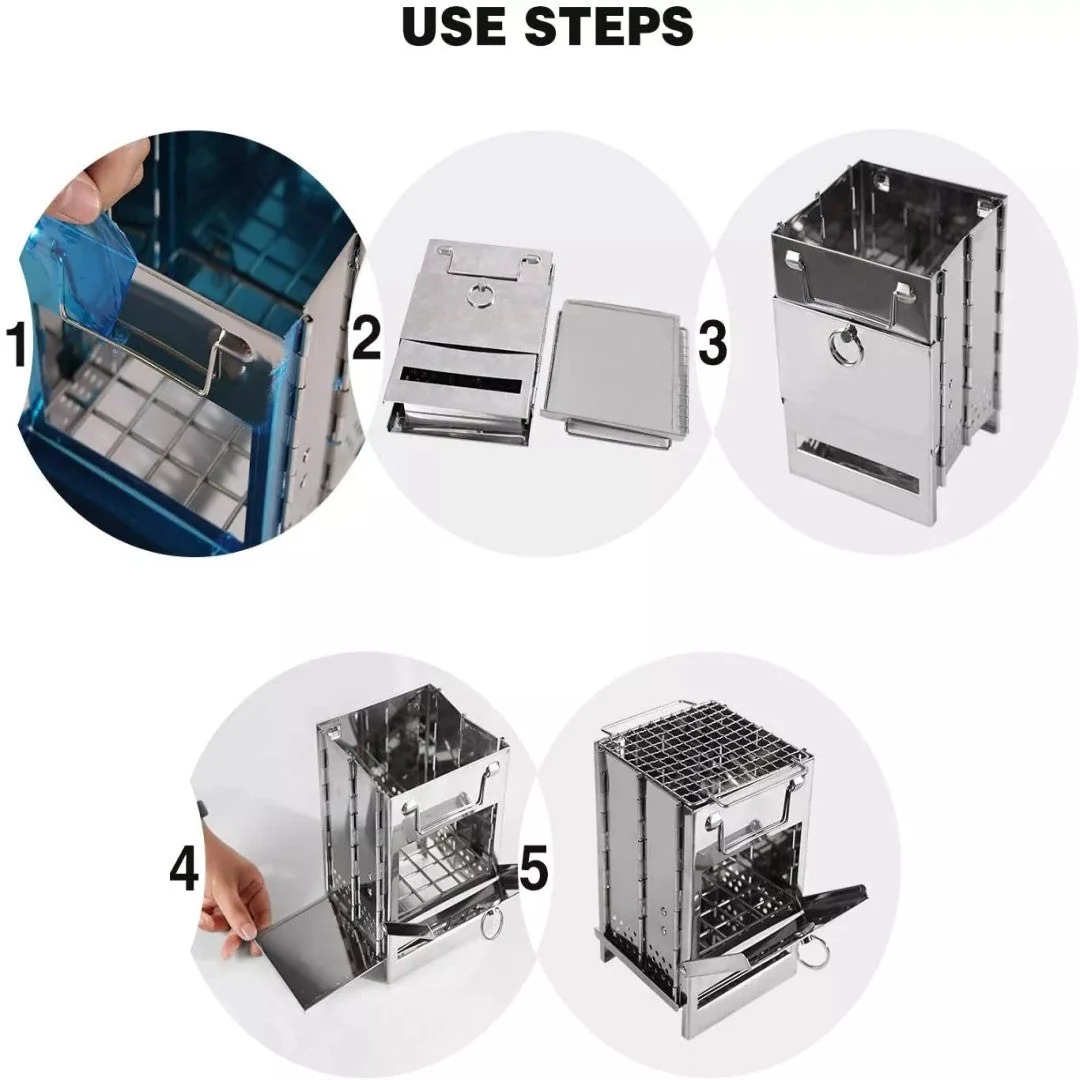 USE STEPS

1

2

3

4

5